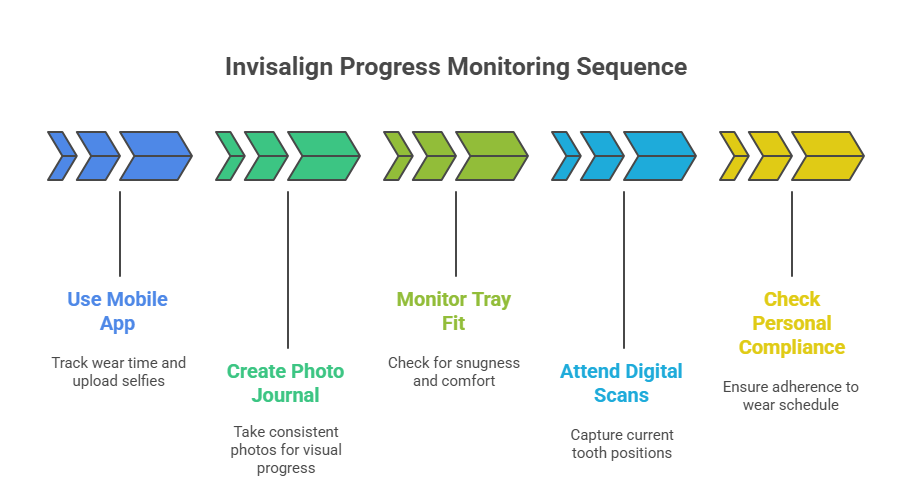 Invisalign Progress Monitoring Sequence

Use Mobile App

Track wear time and upload selfies

Create Photo Journal

Take consistent photos for visual progress

Monitor Tray Fit

Check for snugness and comfort

Attend Digital Scans

Capture current tooth positions

Check Personal Compliance

Ensure adherence to wear schedule